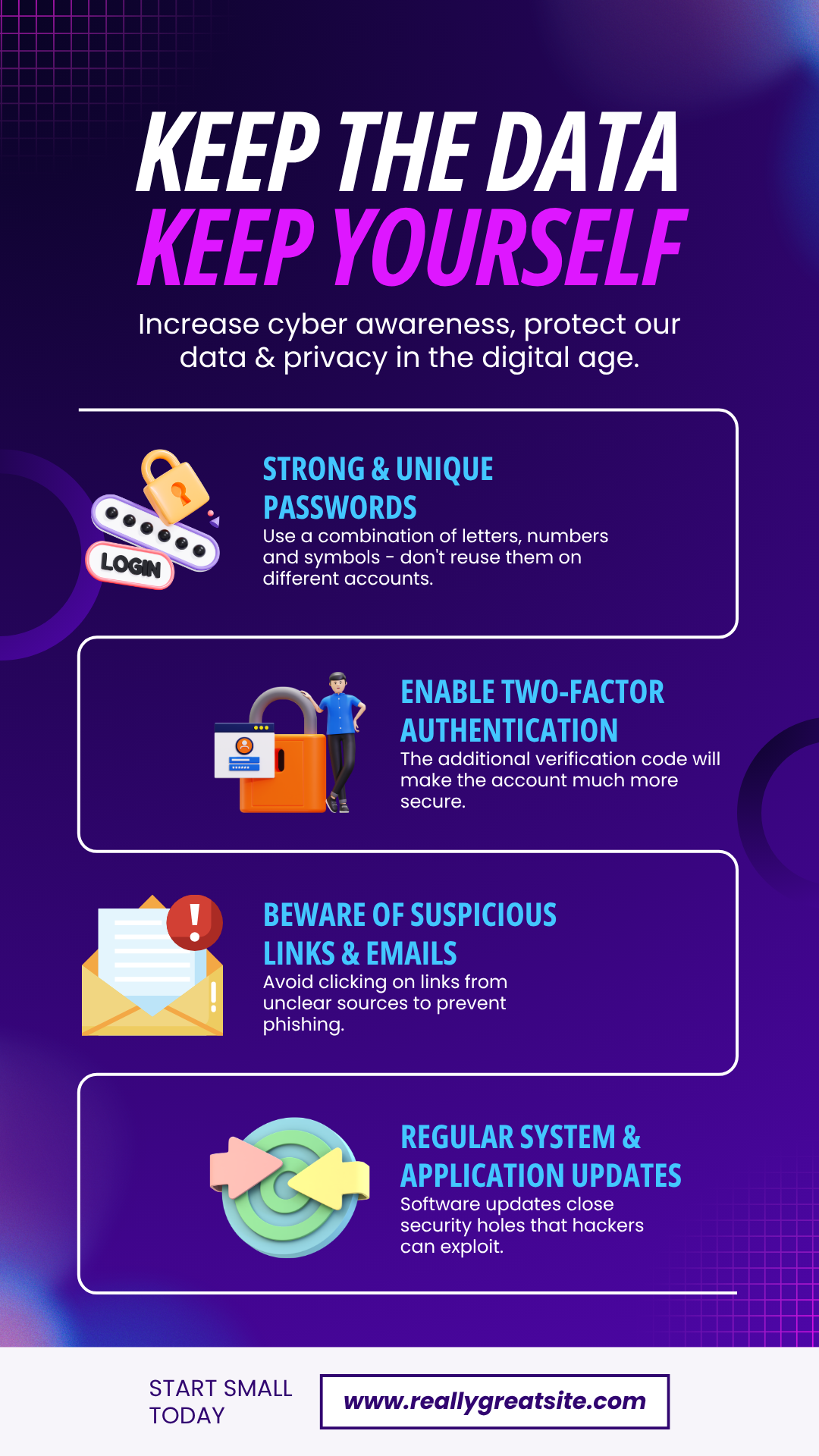 KEEP THE DATA
KEEP YOURSELF

Increase cyber awareness, protect our data & privacy in the digital age.

LOGIN

STRONG & UNIQUE PASSWORDS
Use a combination of letters, numbers and symbols - don't reuse them on different accounts.

ENABLE TWO-FACTOR AUTHENTICATION
The additional verification code will make the account much more secure.

BEWARE OF SUSPICIOUS LINKS & EMAILS
Avoid clicking on links from unclear sources to prevent phishing.

REGULAR SYSTEM & APPLICATION UPDATES
Software updates close security holes that hackers can exploit.

START SMALL TODAY

www.reallygreatsite.com